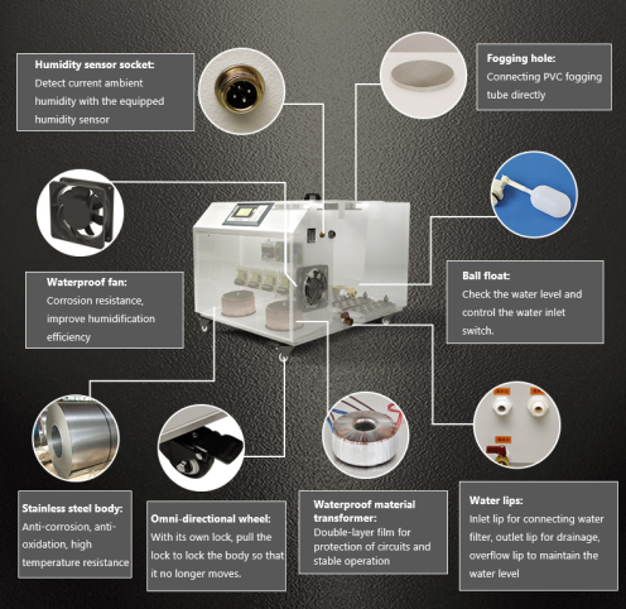 Humidity sensor socket:
Detect current ambient humidity with the equipped humidity sensor

Fogging hole:
Connecting PVC fogging tube directly

Waterproof fan:
Corrosion resistance, improve humidification efficiency

Ball float:
Check the water level and control the water inlet switch.

Stainless steel body:
Anti-corrosion, anti-oxidation, high temperature resistance

Omni-directional wheel:
With its own lock, pull the lock to lock the body so that it no longer moves.

Waterproof material transformer:
Double-layer film for protection of circuits and stable operation

Water lips:
Inlet lip for connecting water filter, outlet lip for drainage, overflow lip to maintain the water level